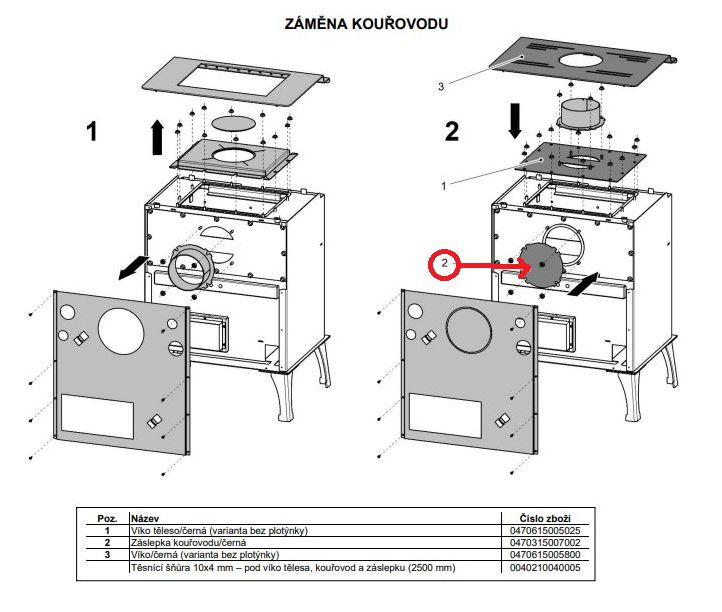 ZÁMĚNA KOUŘOVODU

1

2

3

1

2

| Poz. | Název | Číslo zboží |
|---|---|---|
| 1 | Víko těleso/černá (varianta bez plotýnky) | 0470615005025 |
| 2 | Záslepka kouřovodu/černá | 0470315007002 |
| 3 | Víko/černá (varianta bez plotýnky) | 0470615005800 |
|  | Těsnící šňůra 10x4 mm – pod víko tělesa, kouřovod a záslepku (2500 mm) | 0040210040005 |