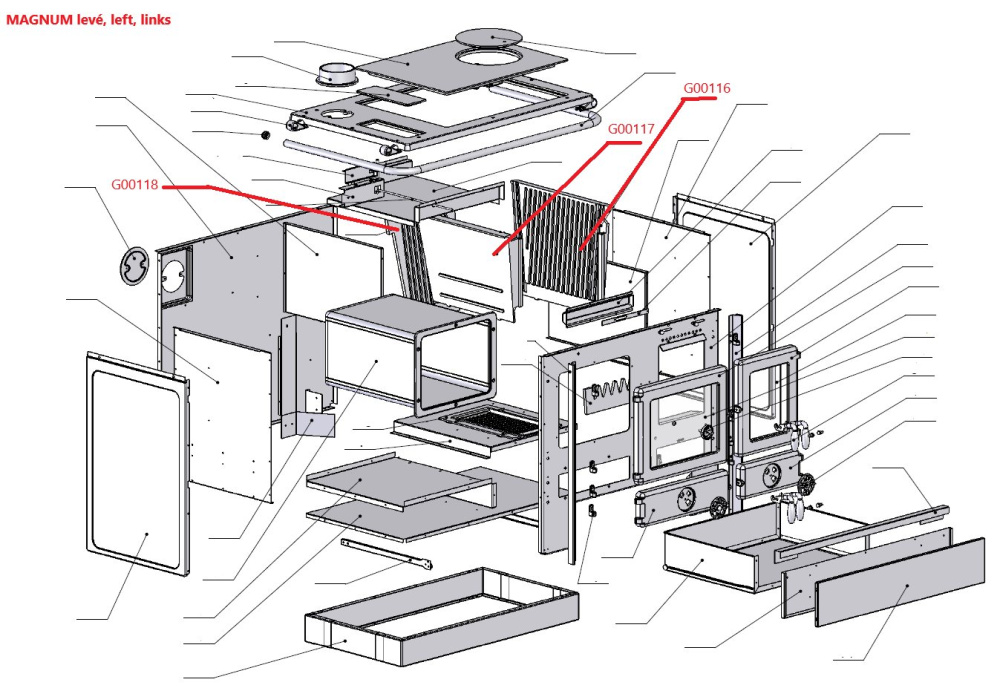 MAGNUM levé, left, links

G00116

G00117

G00118