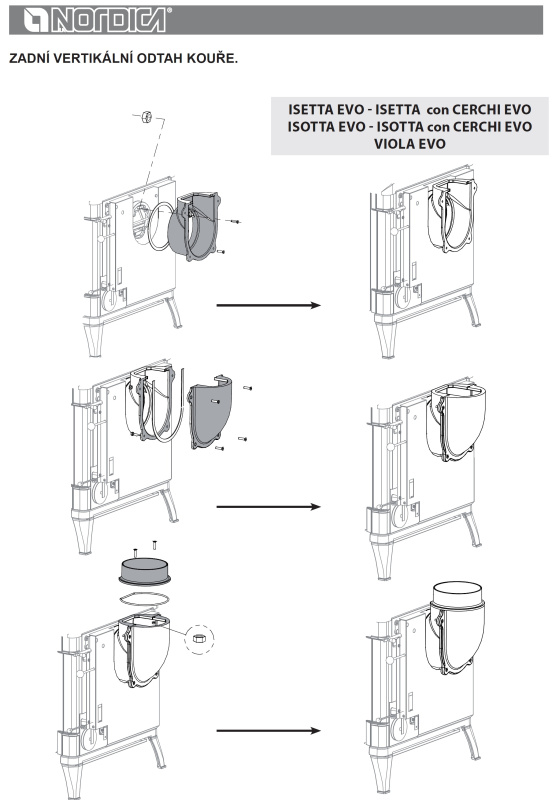 NORDICA®

ZADNÍ VERTIKÁLNÍ ODTAH KOUŘE.

ISETTA EVO - ISETTA con CERCHI EVO
ISOTTA EVO - ISOTTA con CERCHI EVO
VIOLA EVO