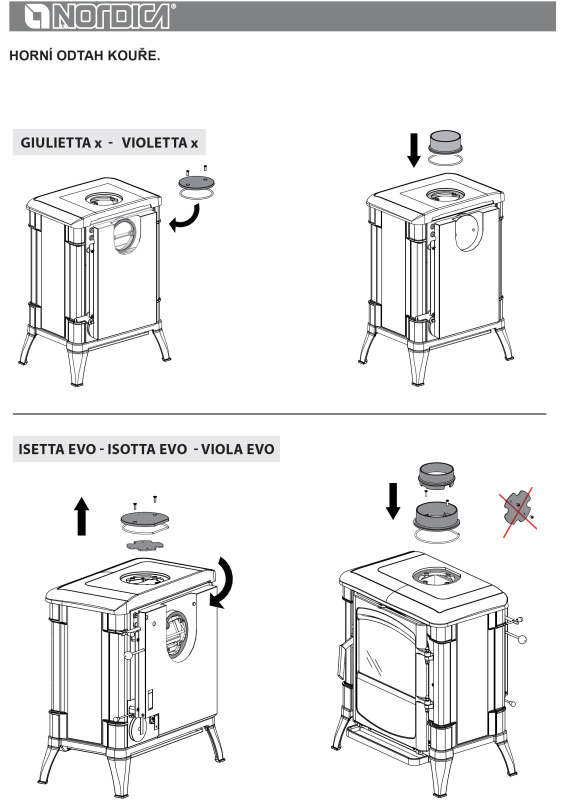 NORDICA®

HORNÍ ODTAH KOUŘE.

GIULIETTA x - VIOLETTA x

ISETTA EVO - ISOTTA EVO - VIOLA EVO