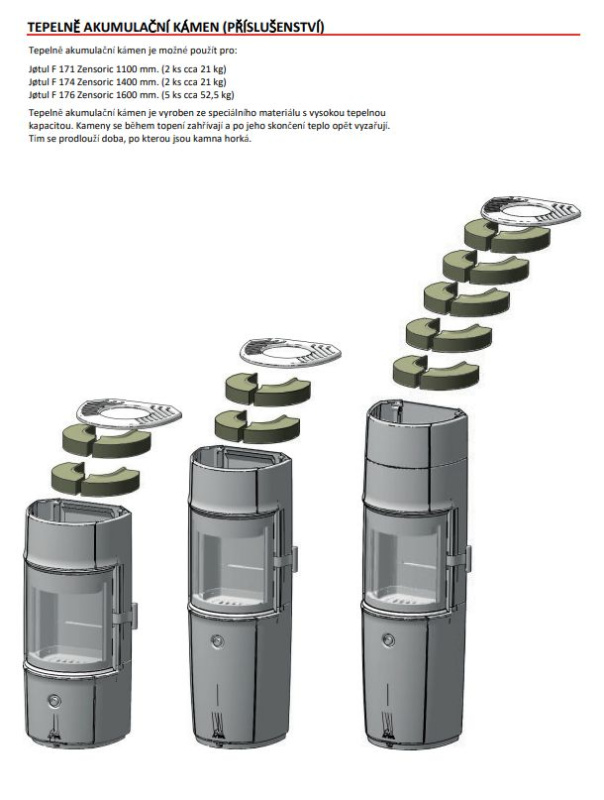 TEPELNĚ AKUMULAČNÍ KÁMEN (PŘÍSLUŠENSTVÍ)

Tepelně akumulační kámen je možné použít pro:

Jøtul F 171 Zensoric 1100 mm. (2 ks cca 21 kg)
Jøtul F 174 Zensoric 1400 mm. (2 ks cca 21 kg)
Jøtul F 176 Zensoric 1600 mm. (5 ks cca 52,5 kg)

Tepelně akumulační kámen je vyroben ze speciálního materiálu s vysokou tepelnou kapacitou. Kameny se během topení zahřívají a po jeho skončení teplo opět vyzařují. Tím se prodlouží doba, po kterou jsou kamna horká.