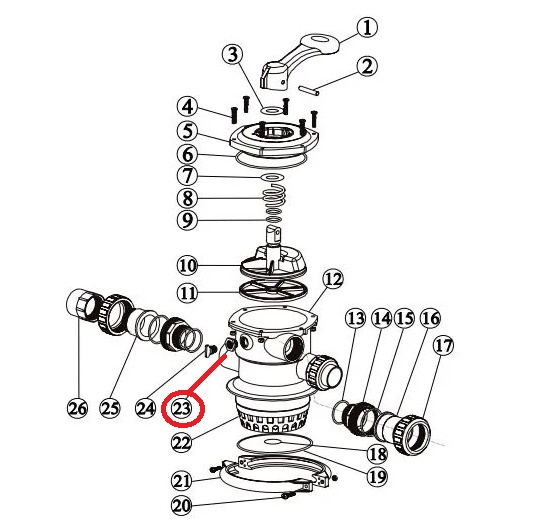 1
2
3
4
5
6
7
8
9
10
11
12
13
14
15
16
17
26
25
24
23
22
18
19
21
20