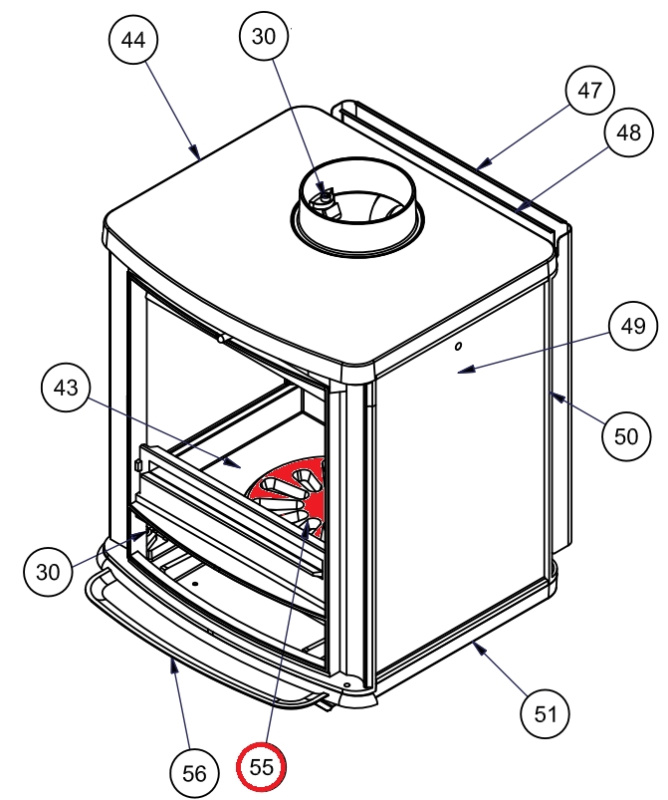 44
30
47
48
49
43
50
30
51
56
55