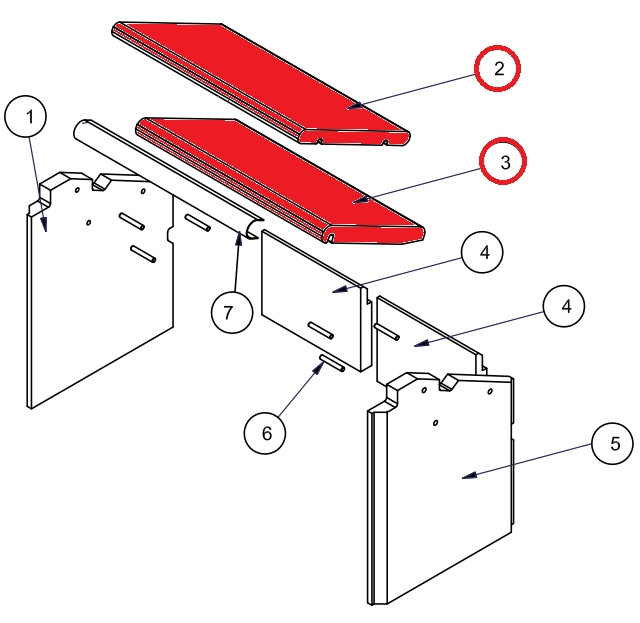 2
1
3
4
7
4
6
5