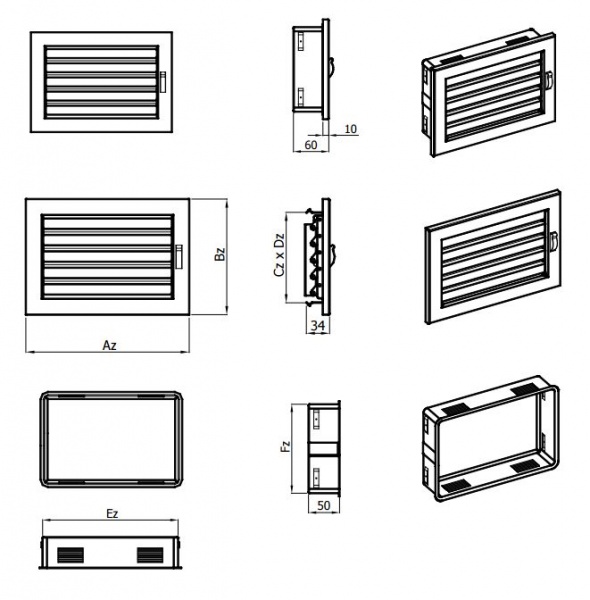 10
60
Bz
Cz x Dz
34
Az
Fz
50
Ez