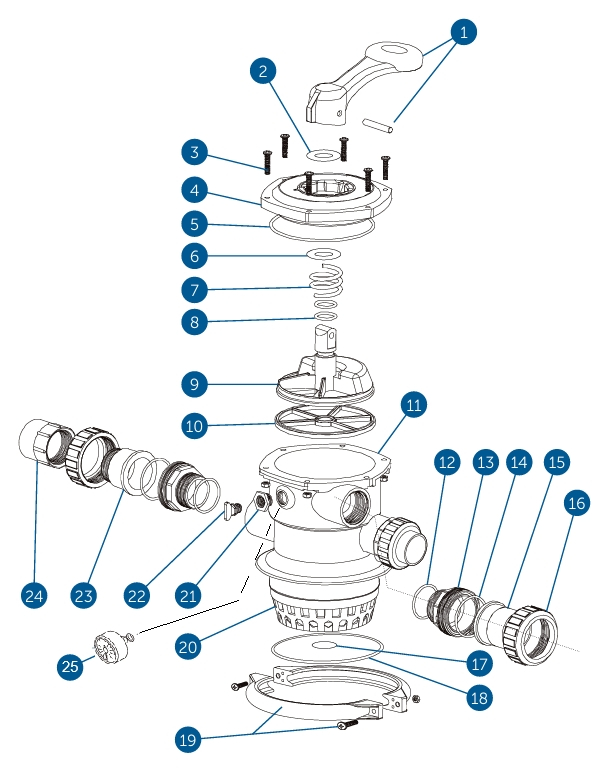 1
2
3
4
5
6
7
8
9
10
11
12
13
14
15
16
24
23
22
21
20
25
17
18
19